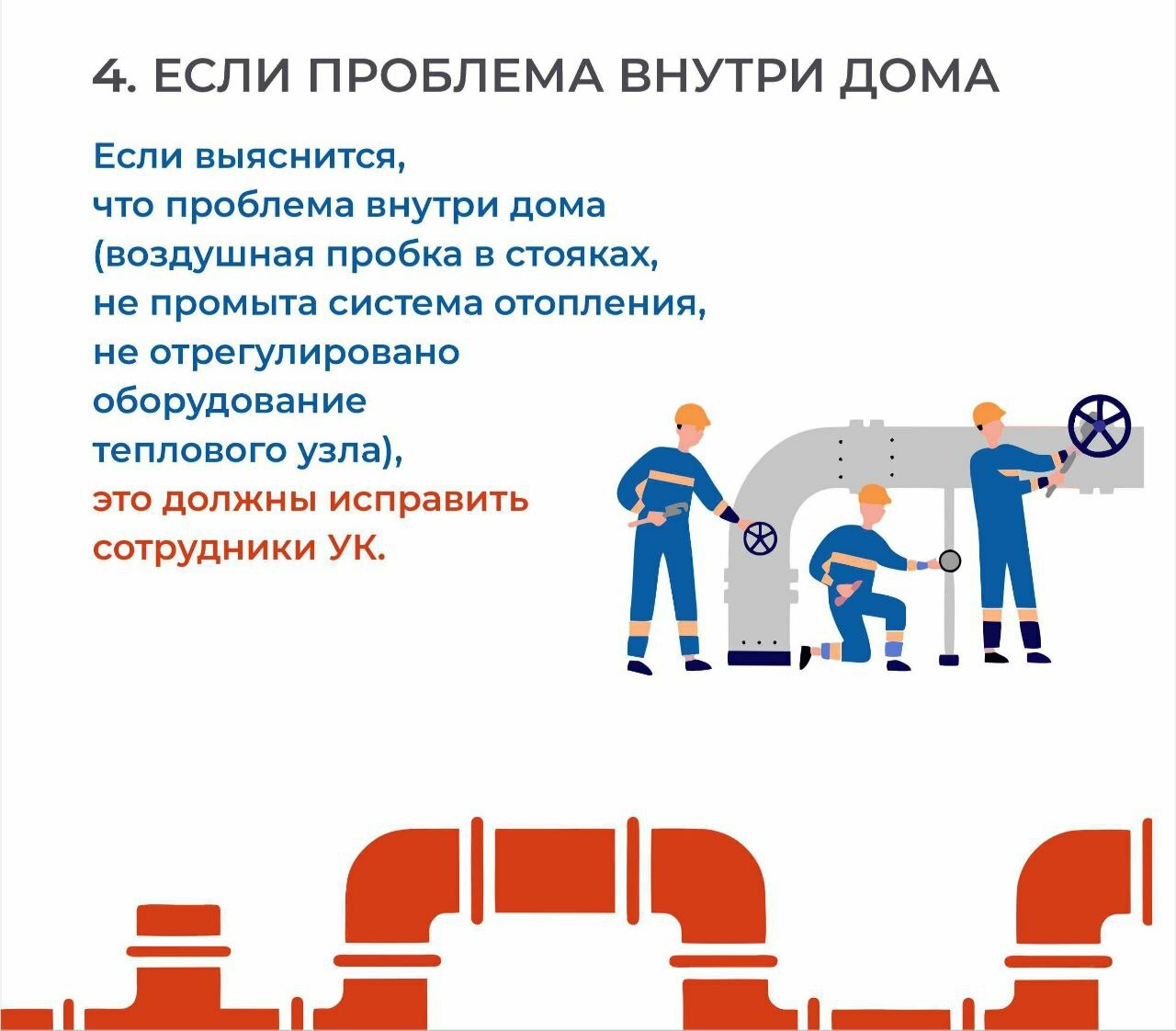 4. ЕСЛИ ПРОБЛЕМА ВНУТРИ ДОМА

Если выяснится, что проблема внутри дома (воздушная пробка в стояках, не промыта система отопления, не отрегулировано оборудование теплового узла), это должны исправить сотрудники УК.